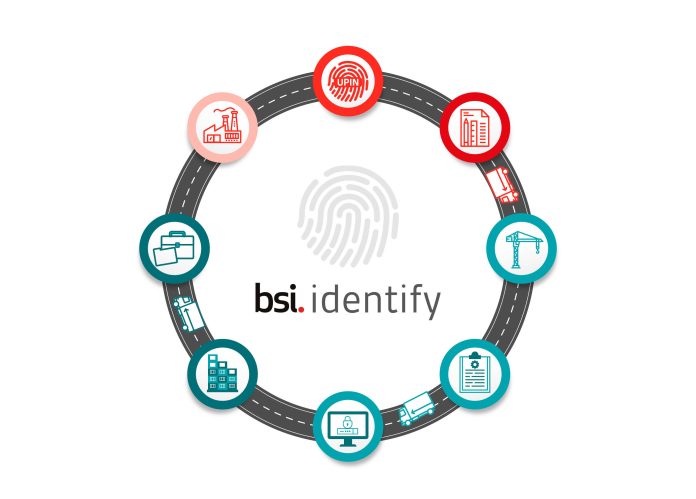 UPIN

bsi. identify